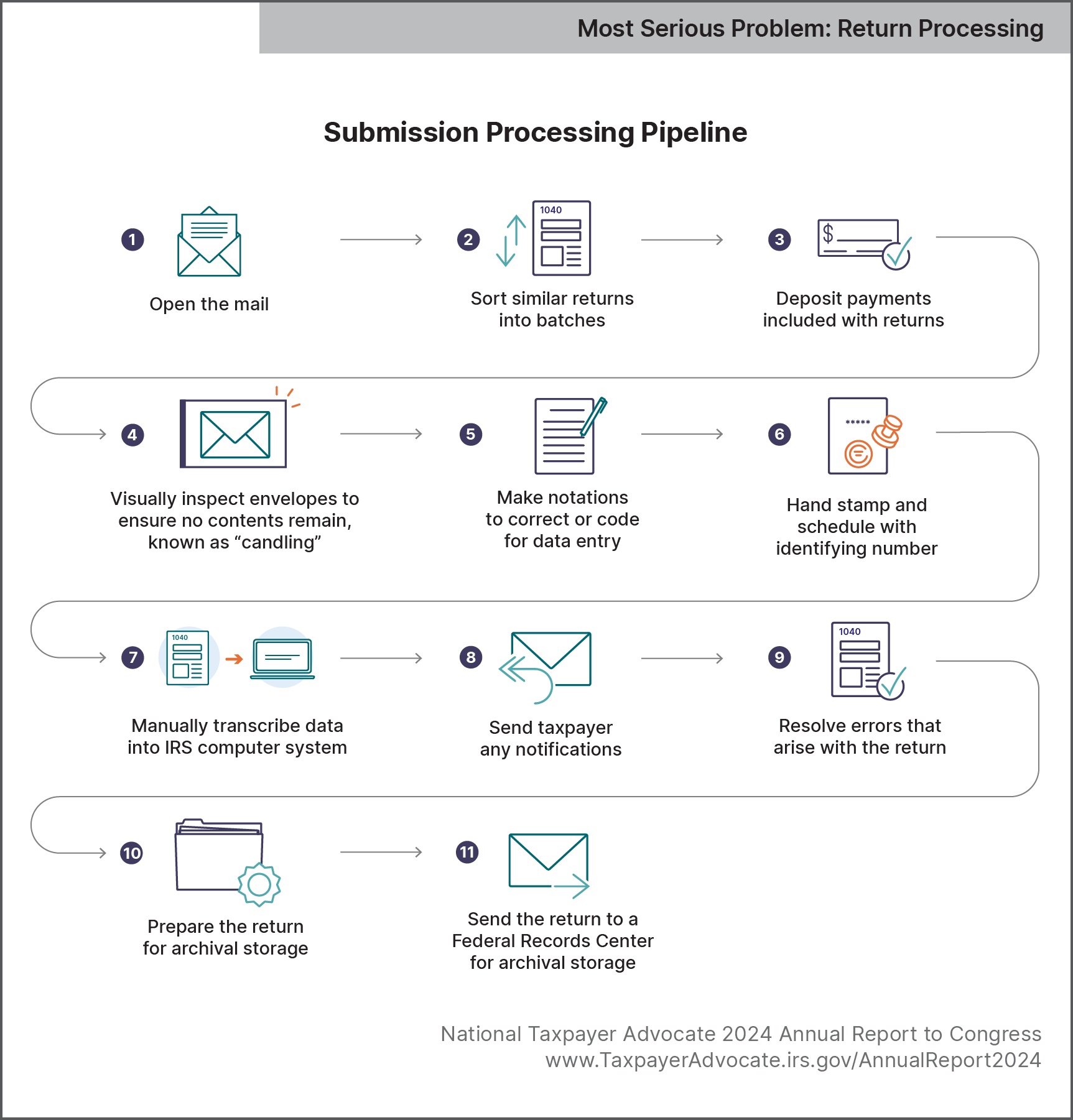 Most Serious Problem: Return Processing

Submission Processing Pipeline

1 Open the mail

2 1040 Sort similar returns into batches

3 $ Deposit payments included with returns

4 Visually inspect envelopes to ensure no contents remain, known as “candling”

5 Make notations to correct or code for data entry

6 ***** Hand stamp and schedule with identifying number

7 1040 Manually transcribe data into IRS computer system

8 Send taxpayer any notifications

9 1040 Resolve errors that arise with the return

10 Prepare the return for archival storage

11 Send the return to a Federal Records Center for archival storage

National Taxpayer Advocate 2024 Annual Report to Congress
www.TaxpayerAdvocate.irs.gov/AnnualReport2024